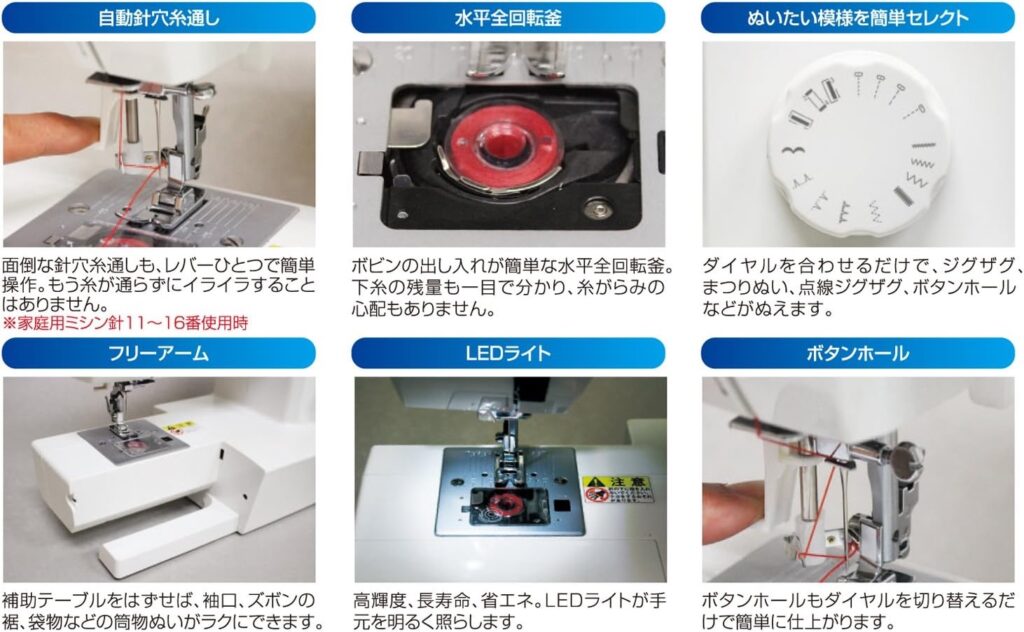 自動針穴糸通し

面倒な針穴糸通しも、レバーひとつで簡単操作。もう糸が通らずにイライラすることはありません。
※家庭用ミシン針11～16番使用時

水平全回転釜

ボビンの出し入れが簡単な水平全回転釜。下糸の残量も一目で分かり、糸がらみの心配もありません。

ぬいたい模様を簡単セレクト

ダイヤルを合わせるだけで、ジグザグ、まつりぬい、点線ジグザグ、ボタンホールなどがぬえます。

フリーアーム

補助テーブルをはずせば、袖口、ズボンの裾、袋物などの筒物ぬいがラクにできます。

LEDライト

注意

高輝度、長寿命、省エネ。LEDライトが手元を明るく照らします。

ボタンホール

ボタンホールもダイヤルを切り替えるだけで簡単に仕上がります。